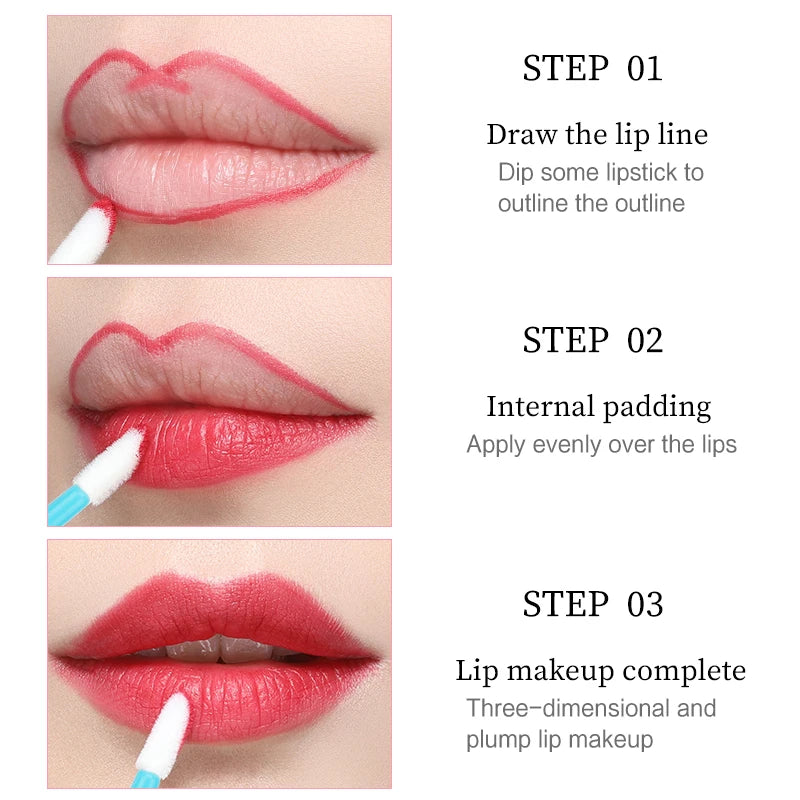 STEP 01

Draw the lip line

Dip some lipstick to outline the outline

STEP 02

Internal padding

Apply evenly over the lips

STEP 03

Lip makeup complete

Three-dimensional and plump lip makeup